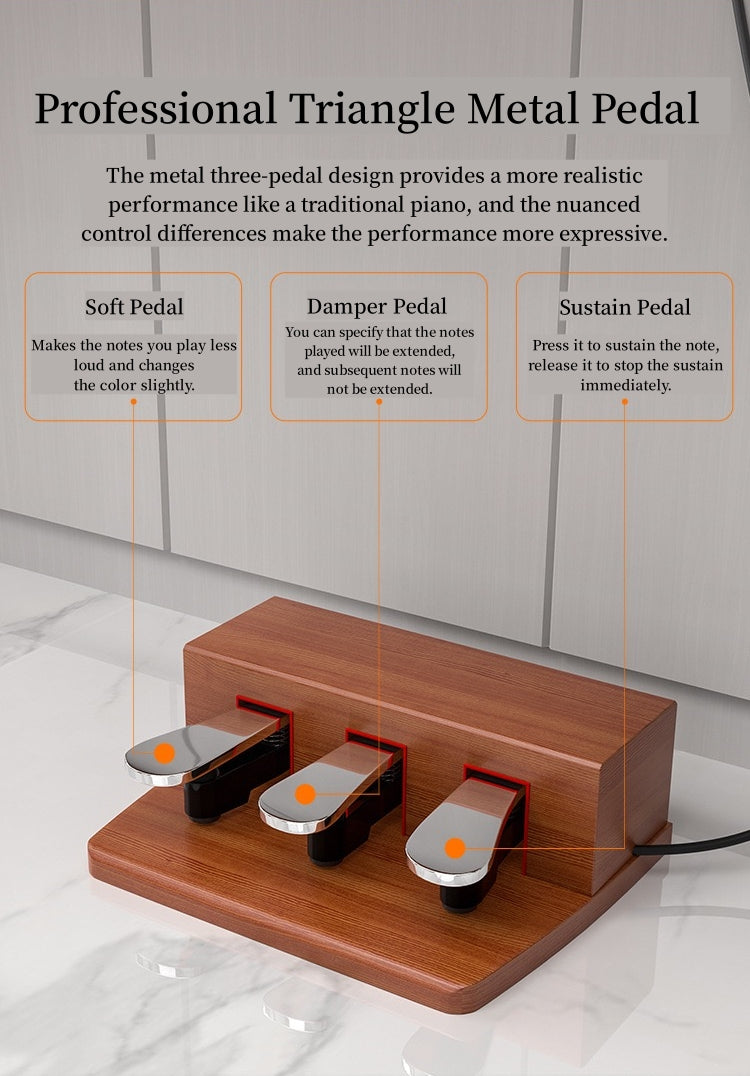 Professional Triangle Metal Pedal

The metal three-pedal design provides a more realistic performance like a traditional piano, and the nuanced control differences make the performance more expressive.

Soft Pedal

Makes the notes you play less loud and changes the color slightly.

Damper Pedal

You can specify that the notes played will be extended, and subsequent notes will not be extended.

Sustain Pedal

Press it to sustain the note, release it to stop the sustain immediately.