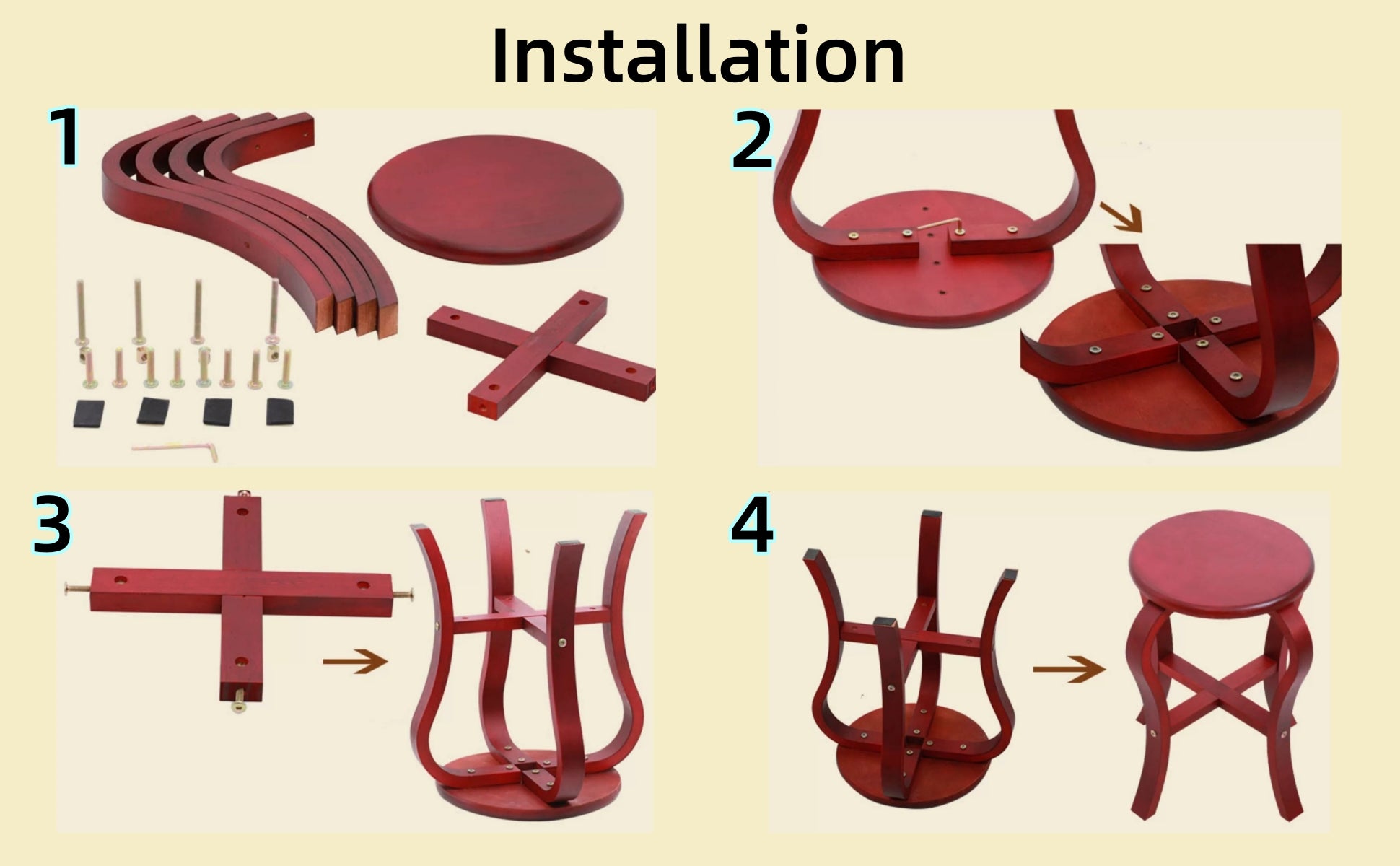 Installation

1

2

3

4