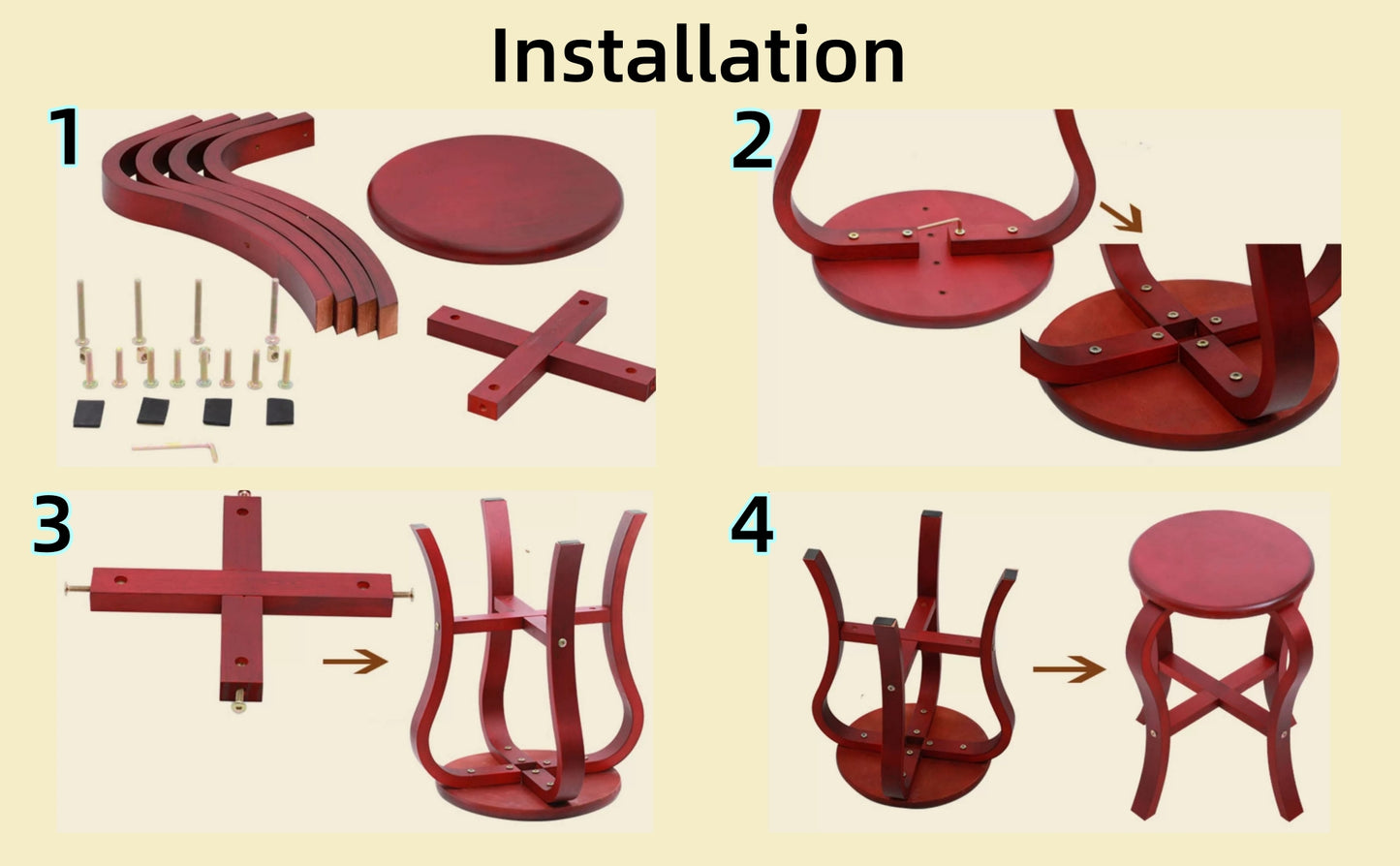 Installation

1

2

3

4